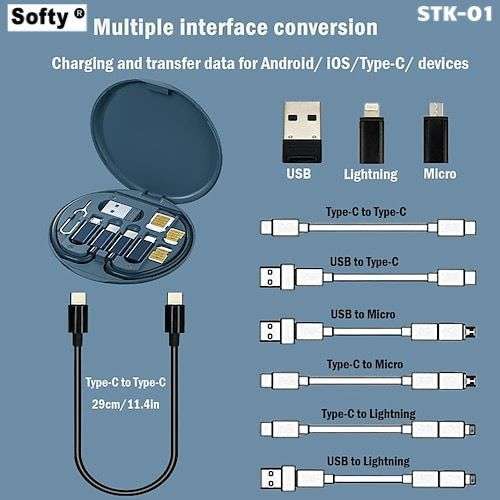 Softy ®

Multiple interface conversion

STK-01

Charging and transfer data for Android/ iOS/Type-C/ devices

USB

Lightning

Micro

Type-C to Type-C

USB to Type-C

USB to Micro

Type-C to Micro

Type-C to Lightning

USB to Lightning

Type-C to Type-C

29cm/11.4in